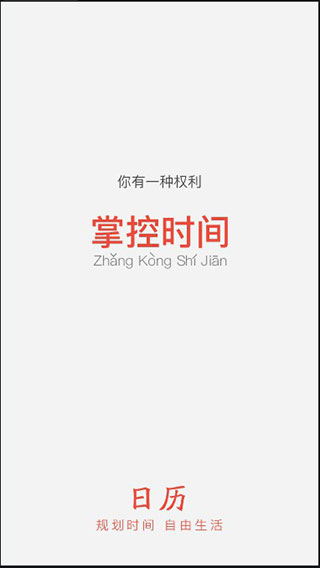 你有一种权利

掌控时间
Zhǎng Kòng Shí Jiān

日历
规划时间 自由生活